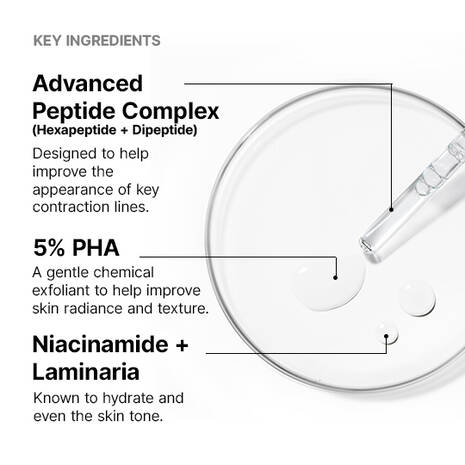 KEY INGREDIENTS

Advanced Peptide Complex
(Hexapeptide + Dipeptide)

Designed to help improve the appearance of key contraction lines.

5% PHA

A gentle chemical exfoliant to help improve skin radiance and texture.

Niacinamide + Laminaria

Known to hydrate and even the skin tone.